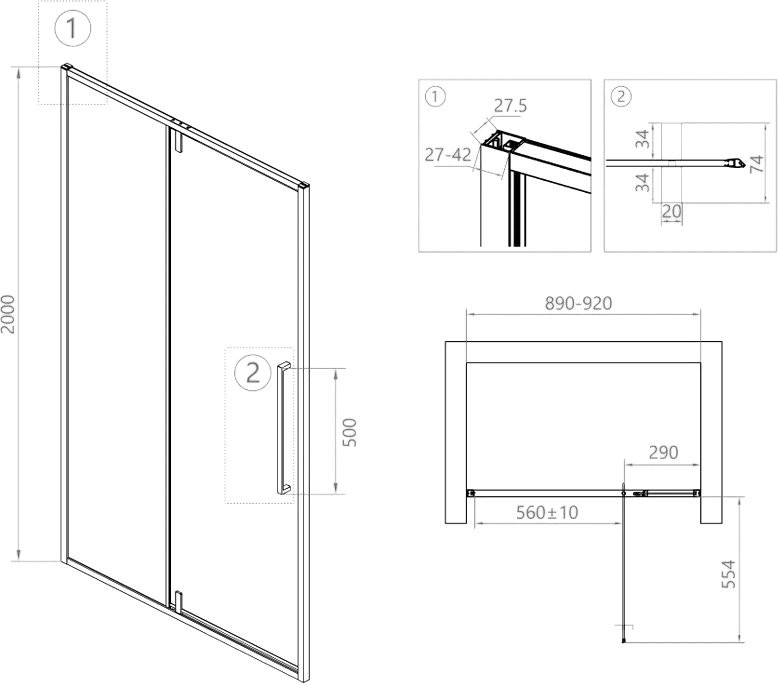 1

2000

2

500

1

27.5

27-42

2

34

34

74

20

890-920

290

560±10

554