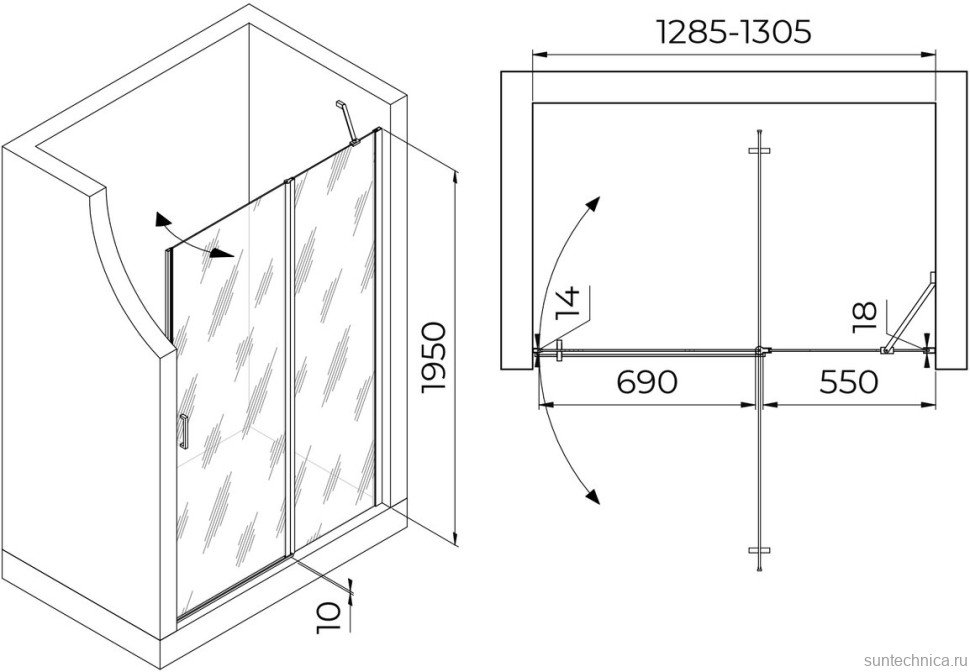 1950

10

1285-1305

14

18

690

550

suntechnica.ru