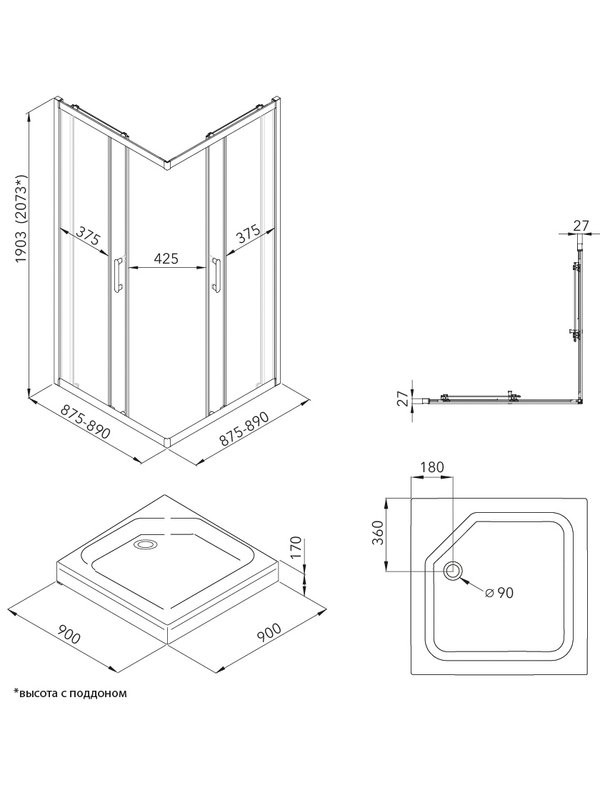 1903 (2073*)

375

425

375

875-890

875-890

27

27

180

360

⌀ 90

170

900

900

*высота с поддоном