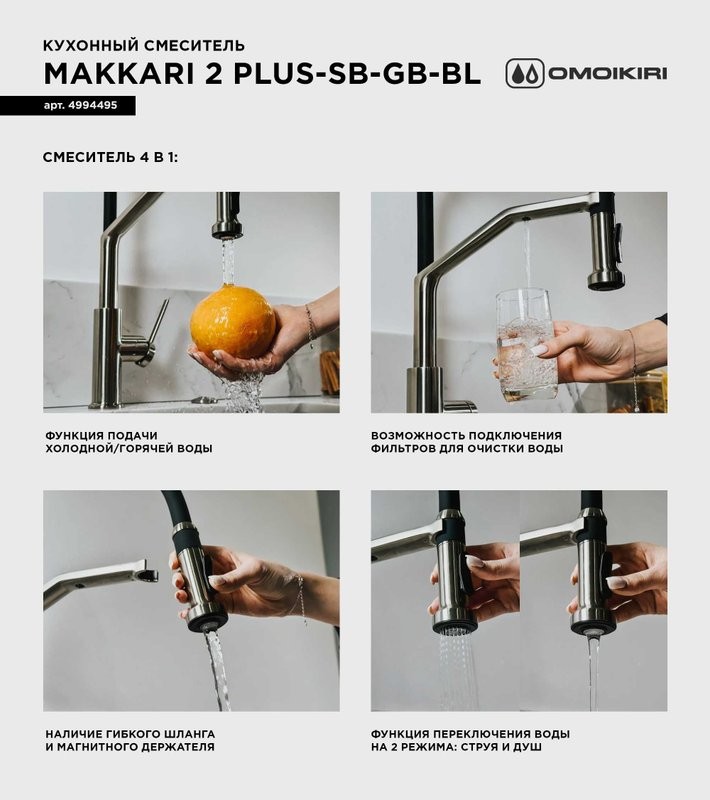 КУХОННЫЙ СМЕСИТЕЛЬ
MAKKARI 2 PLUS-SB-GB-BL

OMOIKIRI

арт. 4994495

СМЕСИТЕЛЬ 4 В 1:

ФУНКЦИЯ ПОДАЧИ ХОЛОДНОЙ/ГОРЯЧЕЙ ВОДЫ

ВОЗМОЖНОСТЬ ПОДКЛЮЧЕНИЯ ФИЛЬТРОВ ДЛЯ ОЧИСТКИ ВОДЫ

НАЛИЧИЕ ГИБКОГО ШЛАНГА И МАГНИТНОГО ДЕРЖАТЕЛЯ

ФУНКЦИЯ ПЕРЕКЛЮЧЕНИЯ ВОДЫ НА 2 РЕЖИМА: СТРУЯ И ДУШ