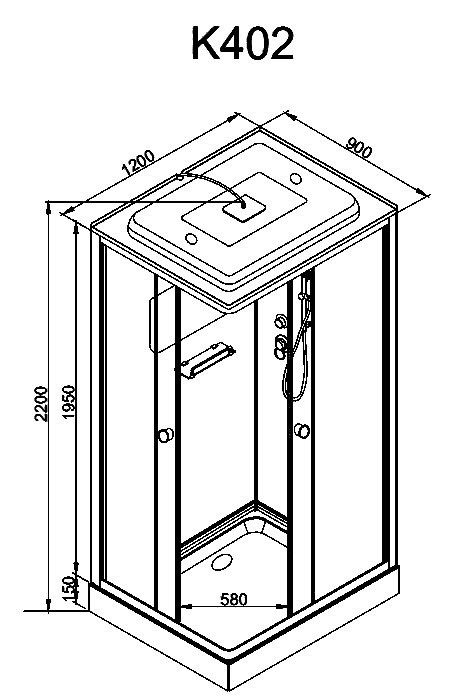 K402

1200

900

2200

1950

150

580