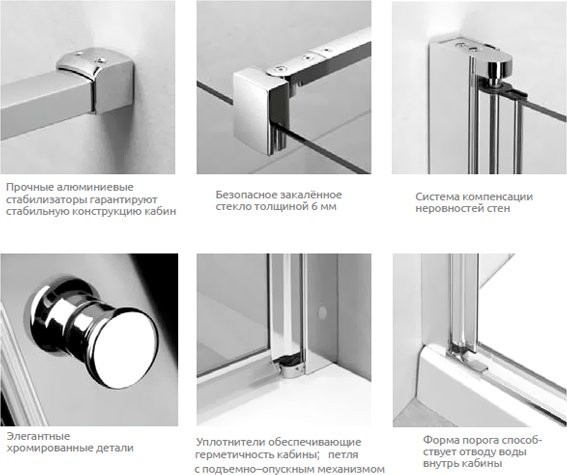 Прочные алюминиевые стабилизаторы гарантируют стабильную конструкцию кабин

Безопасное закалённое стекло толщиной 6 мм

Система компенсации неровностей стен

Элегантные хромированные детали

Уплотнители обеспечивающие герметичность кабины; петля с подъемно–опускным механизмом

Форма порога способствует отводу воды внутрь кабины