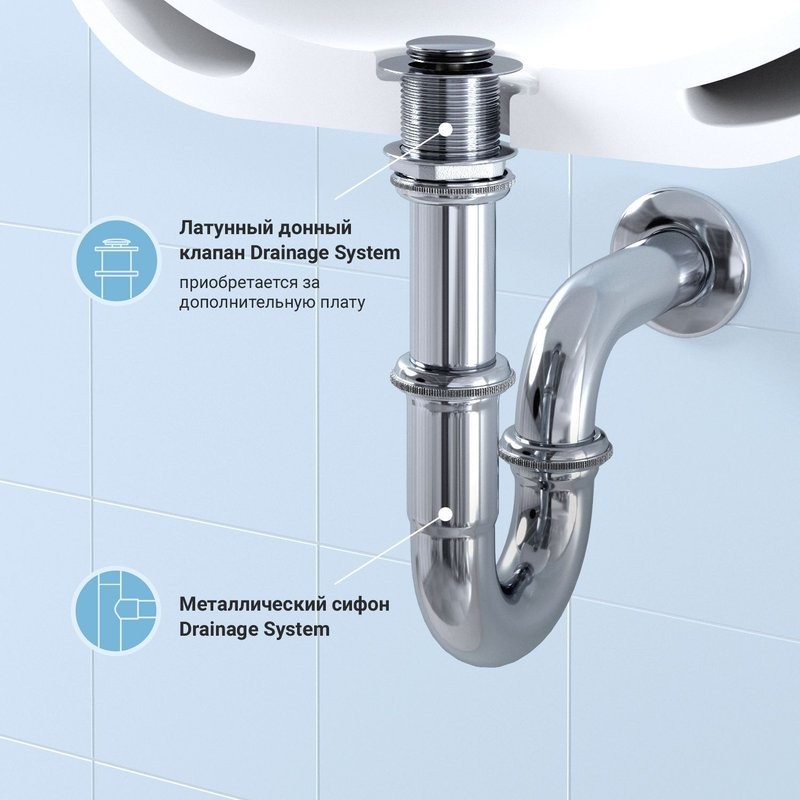 Латунный донный клапан Drainage System

приобретается за дополнительную плату

Металлический сифон Drainage System