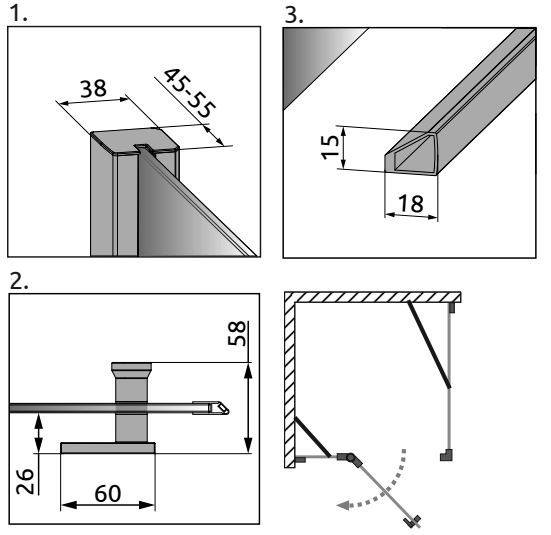 1.

38

45-55

3.

15

18

2.

58

26

60