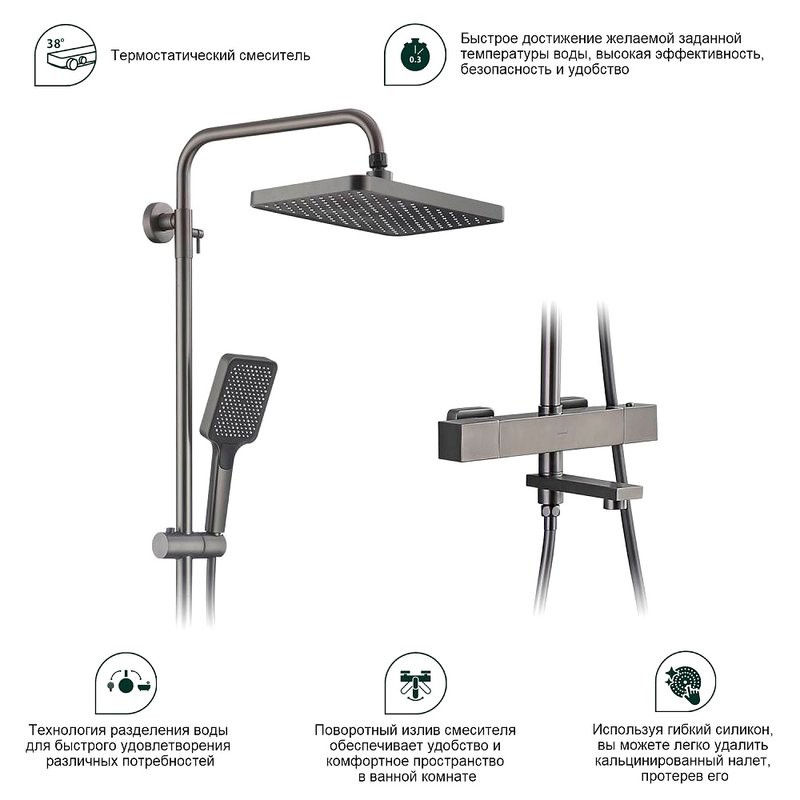 38°

Термостатический смеситель

0.3

Быстрое достижение желаемой заданной температуры воды, высокая эффективность, безопасность и удобство

Технология разделения воды для быстрого удовлетворения различных потребностей

Поворотный излив смесителя обеспечивает удобство и комфортное пространство в ванной комнате

Используя гибкий силикон, вы можете легко удалить кальцинированный налет, протерев его