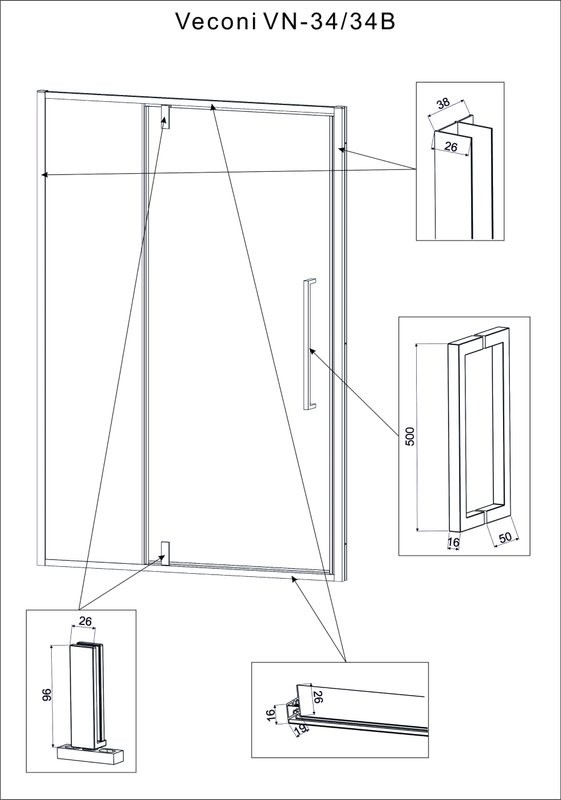 Veconi VN-34/34B

38
26

500
16
50

26
96

26
16
19