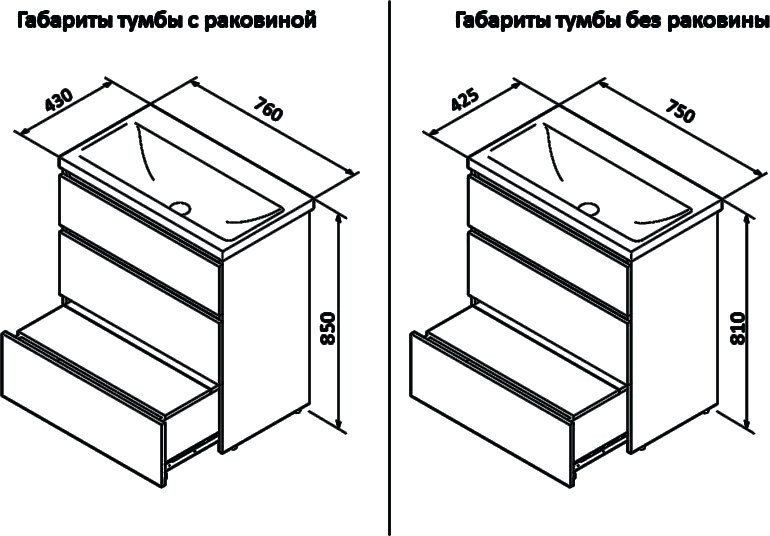 Габариты тумбы с раковиной

430

760

850

Габариты тумбы без раковины

425

750

810