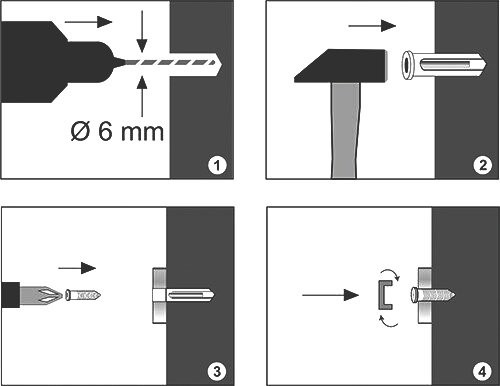 Ø 6 mm

1

2

3

4