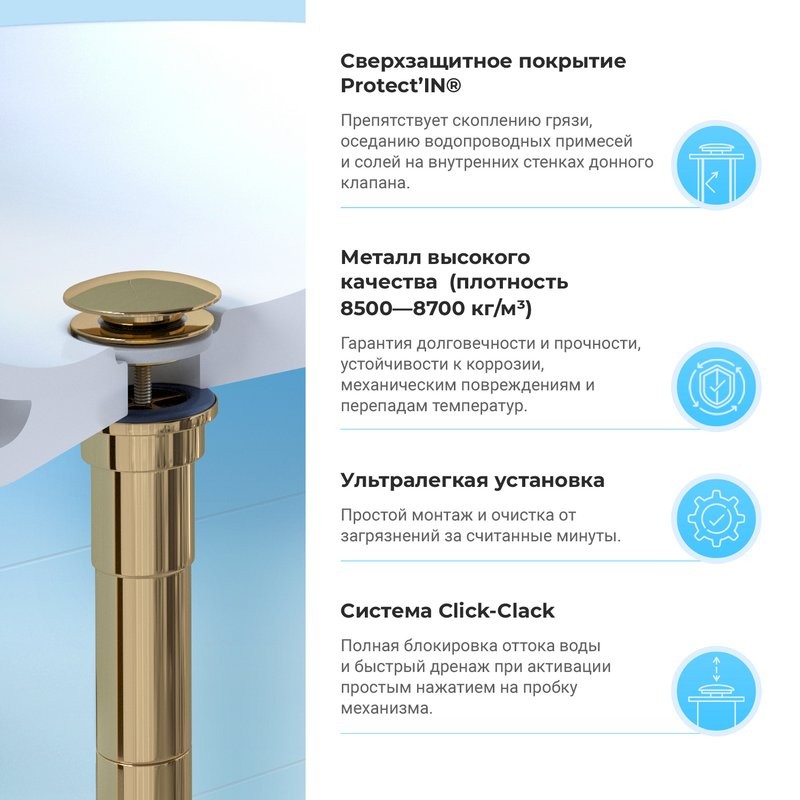 Сверхзащитное покрытие Protect'IN®

Препятствует скоплению грязи, оседанию водопроводных примесей и солей на внутренних стенках донного клапана.

Металл высокого качества (плотность 8500—8700 кг/м³)

Гарантия долговечности и прочности, устойчивости к коррозии, механическим повреждениям и перепадам температур.

Ультралегкая установка

Простой монтаж и очистка от загрязнений за считанные минуты.

Система Click-Clack

Полная блокировка оттока воды и быстрый дренаж при активации простым нажатием на пробку механизма.