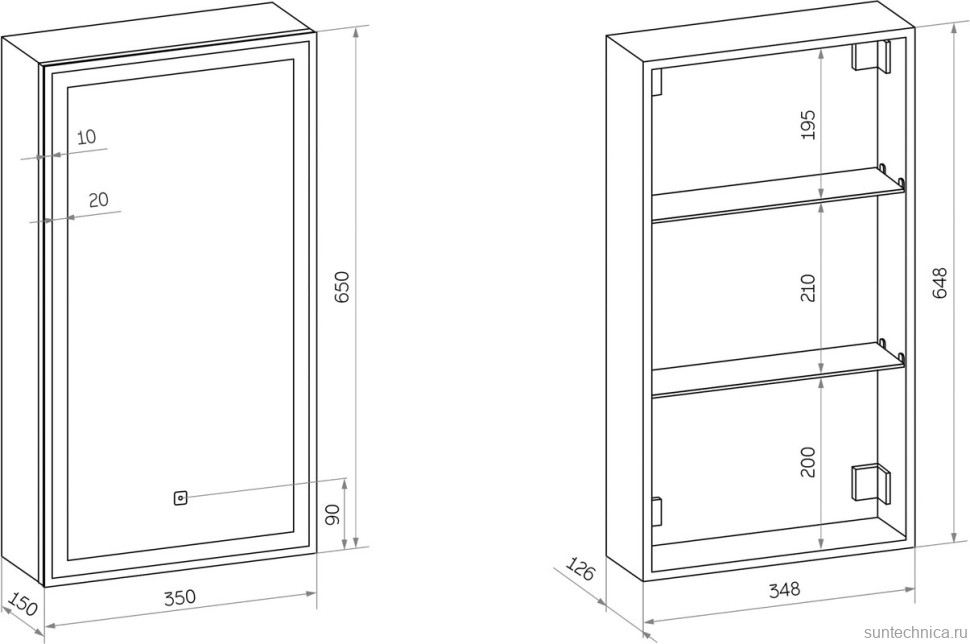 10
20
650
90
150
350
195
210
200
648
126
348
suntechnica.ru