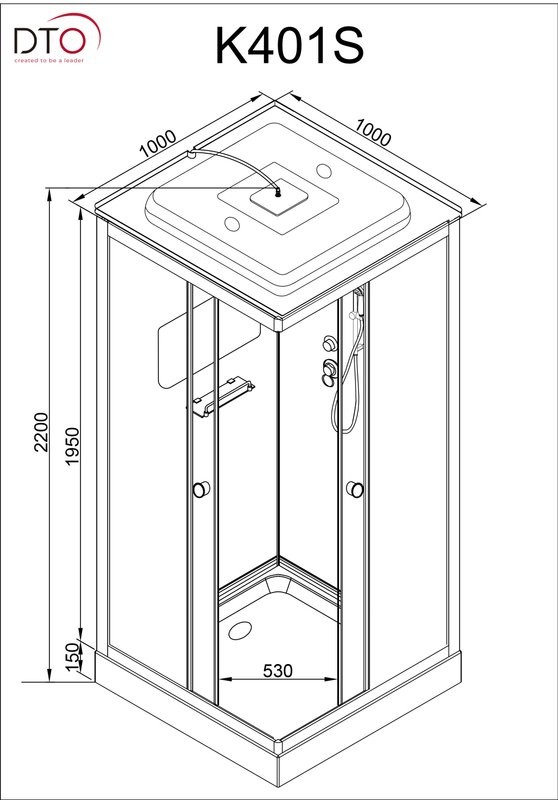 DTO
created to be a leader

K401S

1000

1000

2200

1950

150

530