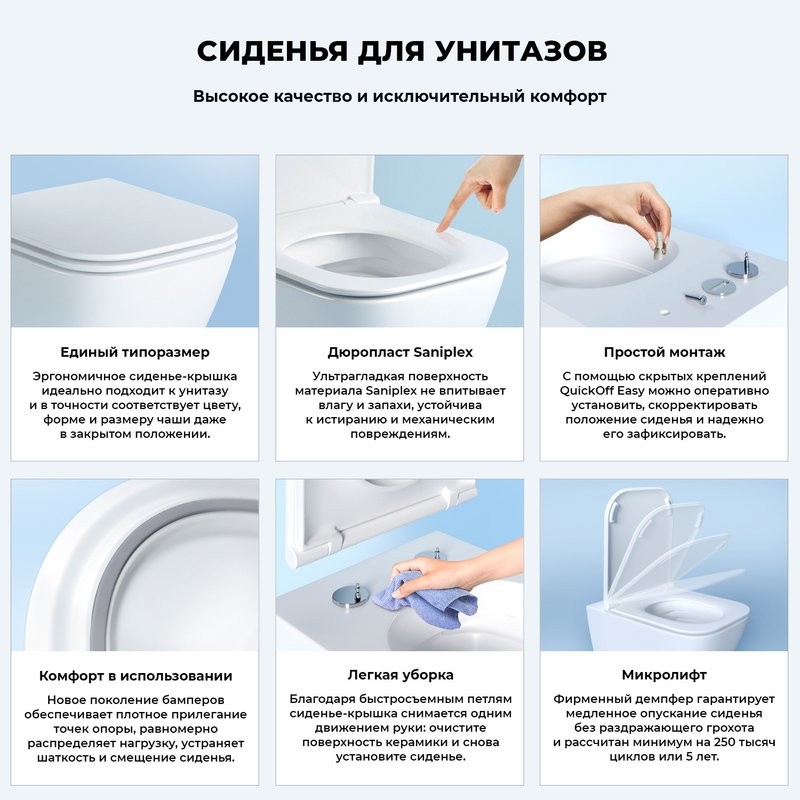 СИДЕНЬЯ ДЛЯ УНИТАЗОВ

Высокое качество и исключительный комфорт

Единый типоразмер

Эргономичное сиденье-крышка идеально подходит к унитазу и в точности соответствует цвету, форме и размеру чаши даже в закрытом положении.

Дюропласт Saniplex

Ультрагладкая поверхность материала Saniplex не впитывает влагу и запахи, устойчива к истиранию и механическим повреждениям.

Простой монтаж

С помощью скрытых креплений QuickOff Easy можно оперативно установить, скорректировать положение сиденья и надежно его зафиксировать.

Комфорт в использовании

Новое поколение бамперов обеспечивает плотное прилегание точек опоры, равномерно распределяет нагрузку, устраняет шаткость и смещение сиденья.

Легкая уборка

Благодаря быстросъемным петлям сиденье-крышка снимается одним движением руки: очистите поверхность керамики и снова установите сиденье.

Микролифт

Фирменный демпфер гарантирует медленное опускание сиденья без раздражающего грохота и рассчитан минимум на 250 тысяч циклов или 5 лет.