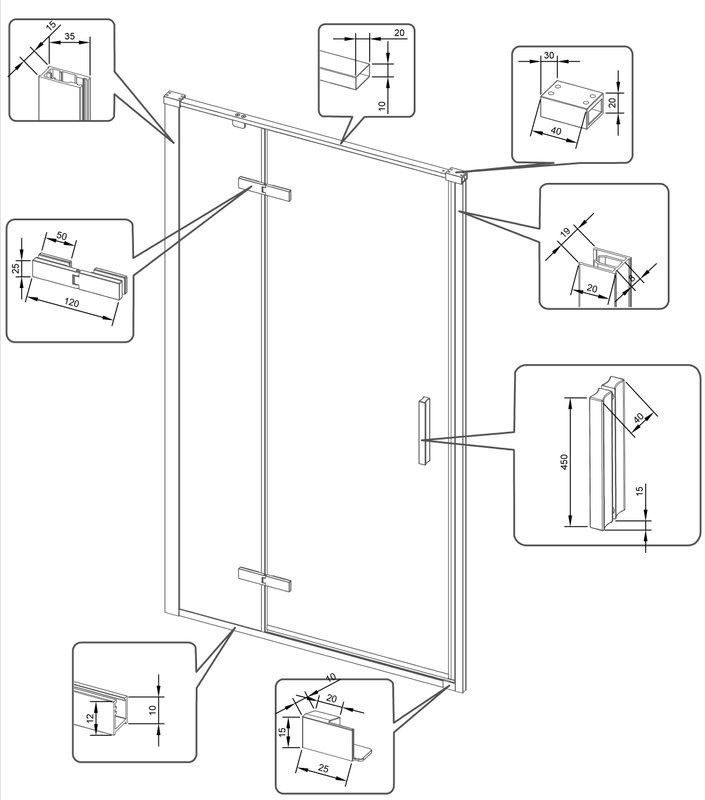 15
35
20
10
30
20
40
50
25
120
19
20
8
450
40
15
12
10
10
20
15
25