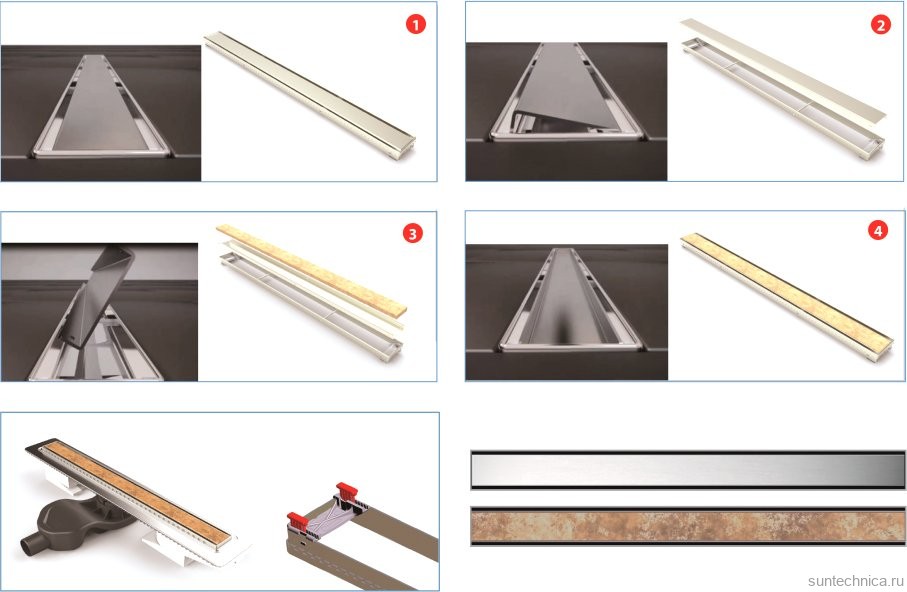 1

2

3

4

suntechnica.ru