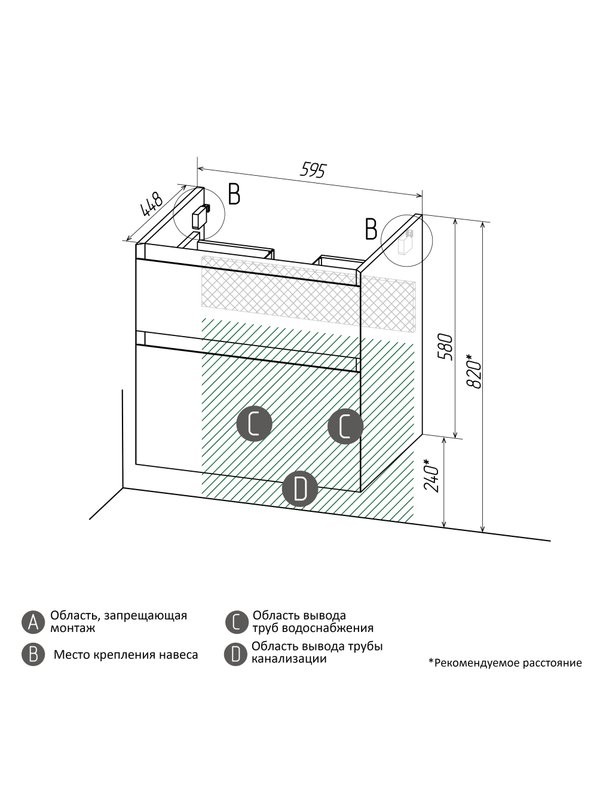 595
448
B
B
580
820*
240*
C
C
D

A Область, запрещающая монтаж
B Место крепления навеса
C Область вывода труб водоснабжения
D Область вывода трубы канализации

*Рекомендуемое расстояние