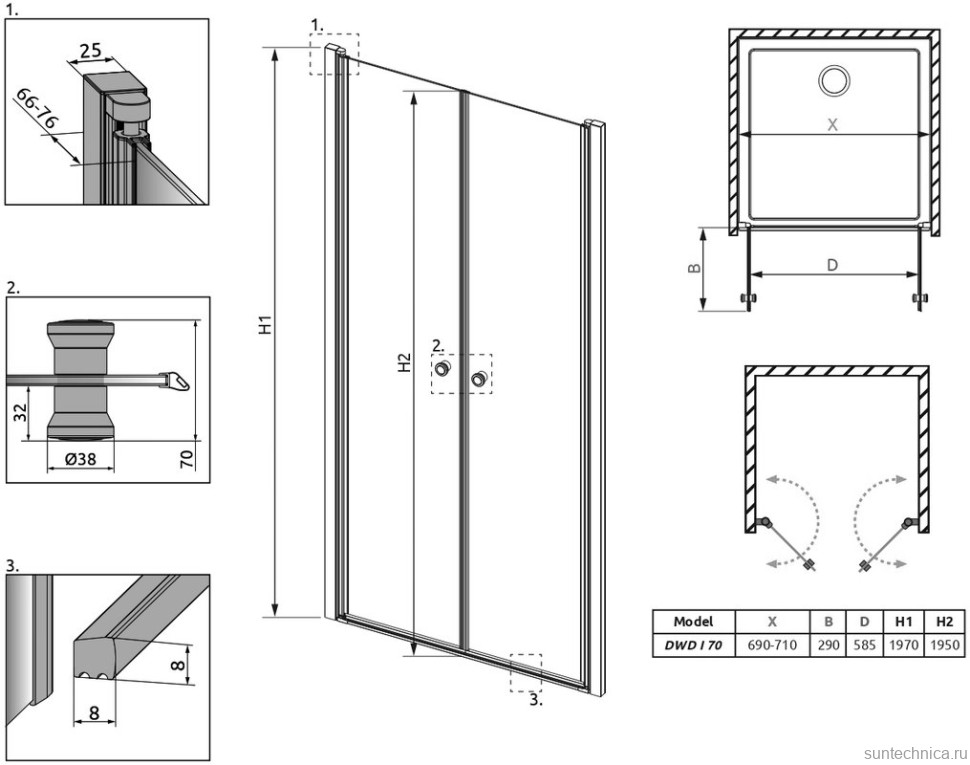 1.

25

66-76

2.

32

Ø38

70

3.

8

8

1.

H1

H2

2.

3.

X

B

D

| Model | X | B | D | H1 | H2 |
|---|---|---|---|---|---|
| DWD I 70 | 690-710 | 290 | 585 | 1970 | 1950 |

suntechnica.ru