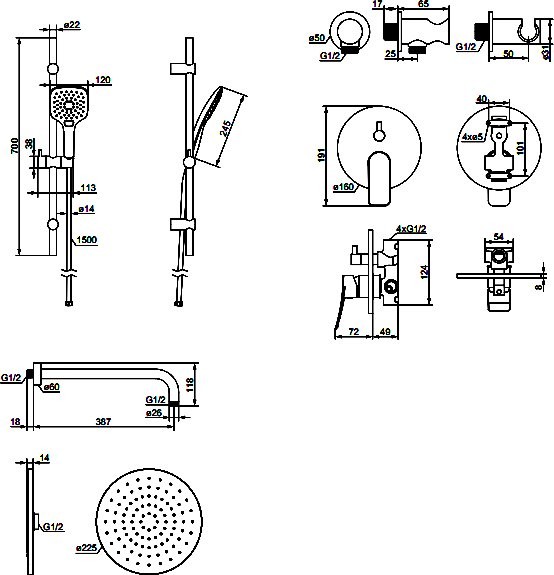 ø22
120
700
38
113
ø14
1500
245
ø50
G1/2
17
65
25
G1/2
50
ø31
191
ø160
40
4xø5
101
4xG1/2
124
72
49
54
8
G1/2
ø60
118
G1/2
ø26
18
387
14
G1/2
ø225