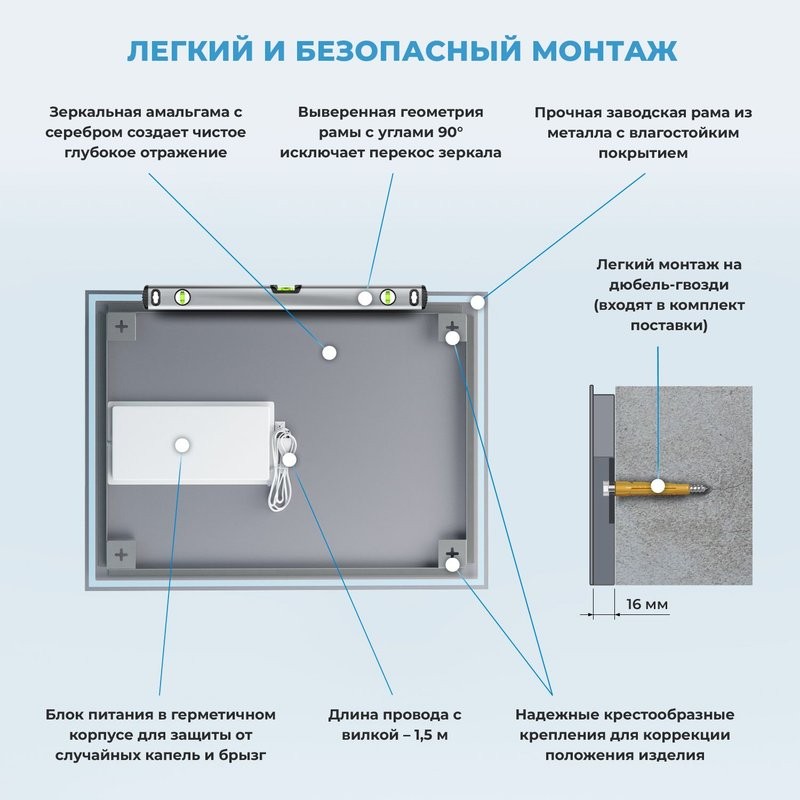 ЛЕГКИЙ И БЕЗОПАСНЫЙ МОНТАЖ

Зеркальная амальгама с серебром создает чистое глубокое отражение

Выверенная геометрия рамы с углами 90° исключает перекос зеркала

Прочная заводская рама из металла с влагостойким покрытием

Легкий монтаж на дюбель-гвозди (входят в комплект поставки)

16 мм

Блок питания в герметичном корпусе для защиты от случайных капель и брызг

Длина провода с вилкой – 1,5 м

Надежные крестообразные крепления для коррекции положения изделия