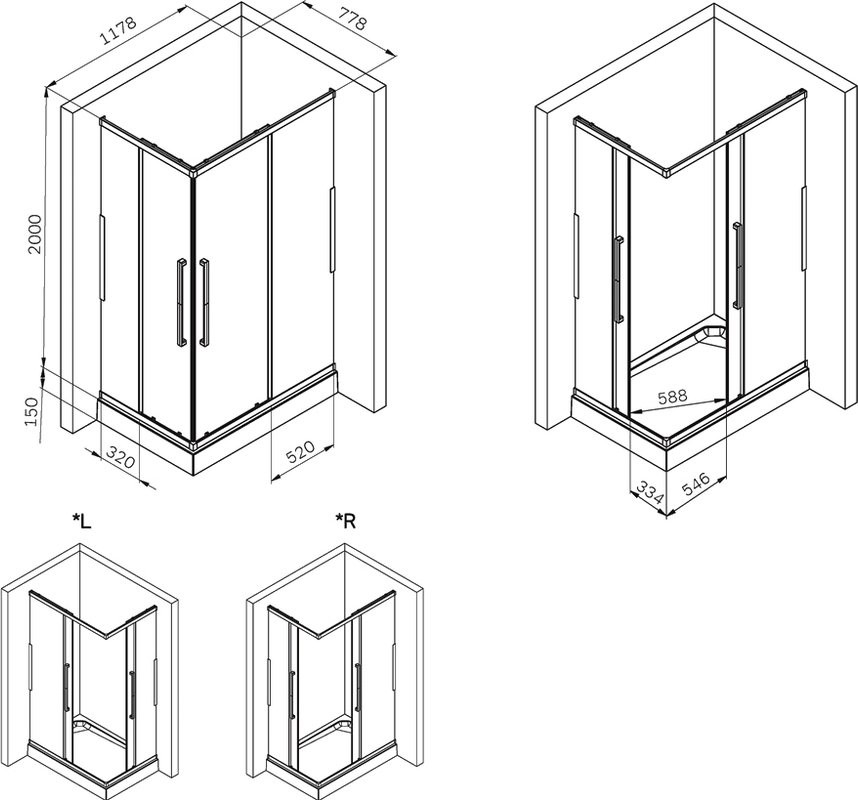 1178
778
2000
150
320
520
588
334
546
*L
*R