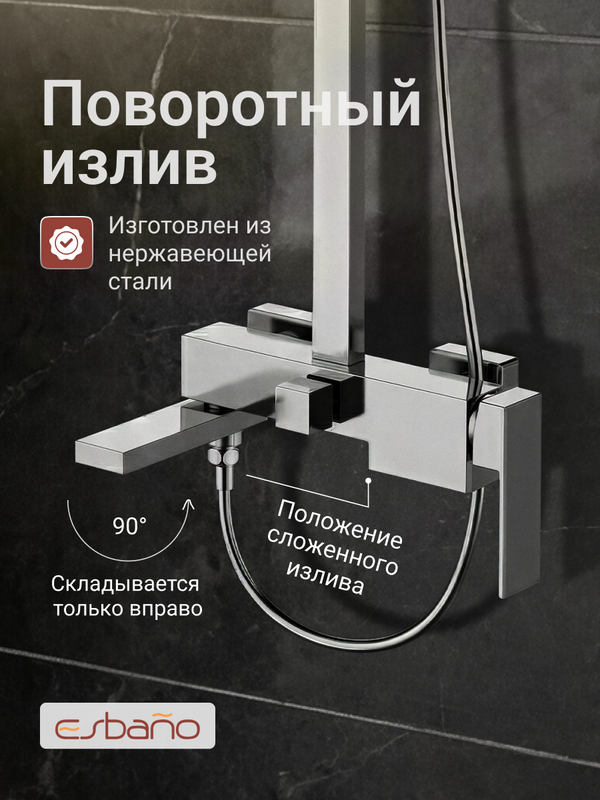 Поворотный излив

Изготовлен из нержавеющей стали

90°

Складывается только вправо

Положение сложенного излива

esbaño