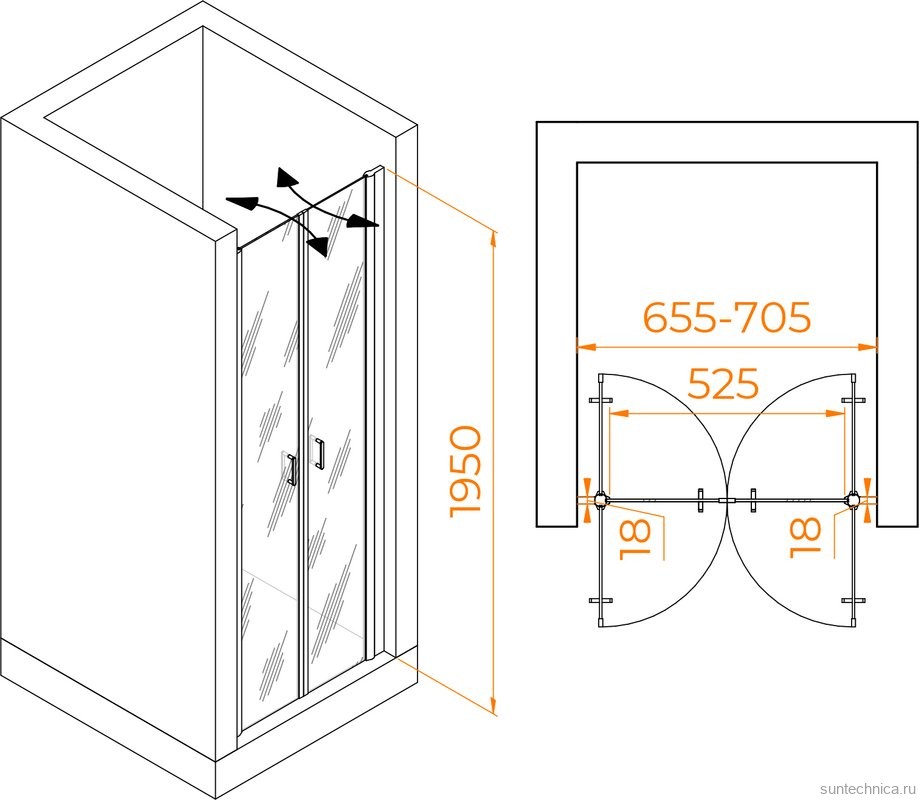 1950

655-705

525

18

18

suntechnica.ru