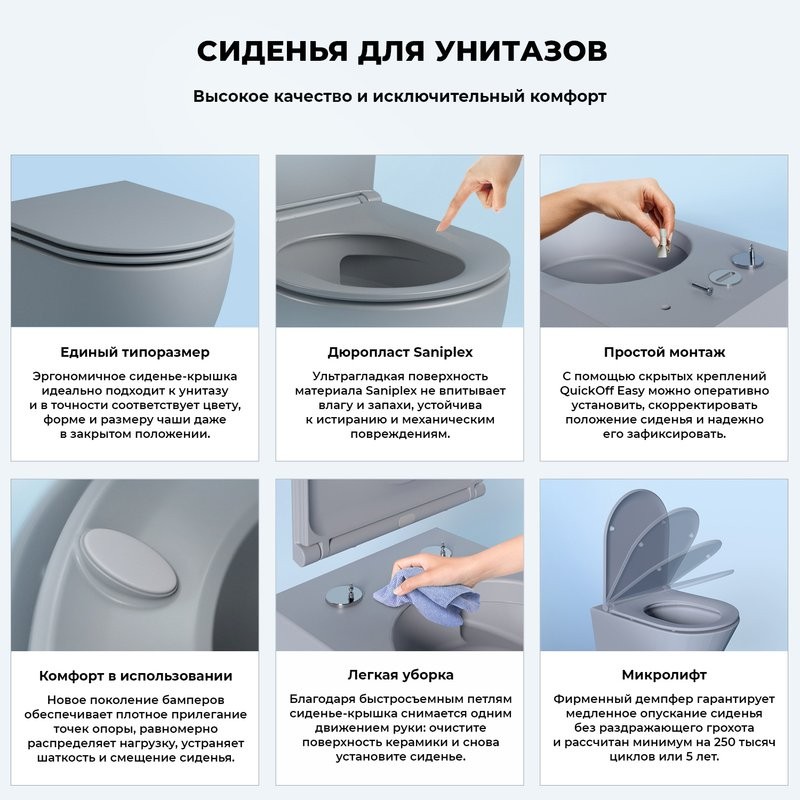 СИДЕНЬЯ ДЛЯ УНИТАЗОВ

Высокое качество и исключительный комфорт

Единый типоразмер

Эргономичное сиденье-крышка идеально подходит к унитазу и в точности соответствует цвету, форме и размеру чаши даже в закрытом положении.

Дюропласт Saniplex

Ультрагладкая поверхность материала Saniplex не впитывает влагу и запахи, устойчива к истиранию и механическим повреждениям.

Простой монтаж

С помощью скрытых креплений QuickOff Easy можно оперативно установить, скорректировать положение сиденья и надежно его зафиксировать.

Комфорт в использовании

Новое поколение бамперов обеспечивает плотное прилегание точек опоры, равномерно распределяет нагрузку, устраняет шаткость и смещение сиденья.

Легкая уборка

Благодаря быстросъемным петлям сиденье-крышка снимается одним движением руки: очистите поверхность керамики и снова установите сиденье.

Микролифт

Фирменный демпфер гарантирует медленное опускание сиденья без раздражающего грохота и рассчитан минимум на 250 тысяч циклов или 5 лет.