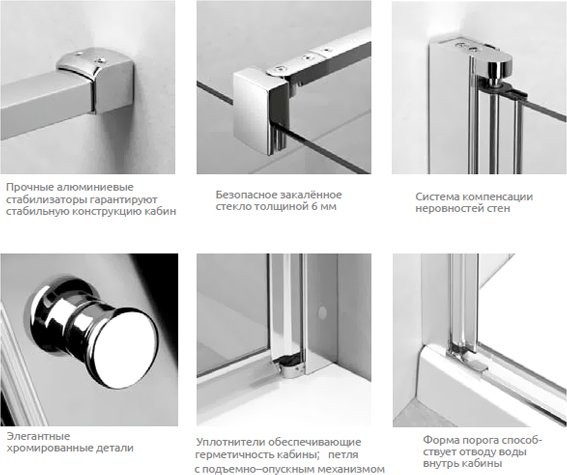 Прочные алюминиевые стабилизаторы гарантируют стабильную конструкцию кабин

Безопасное закалённое стекло толщиной 6 мм

Система компенсации неровностей стен

Элегантные хромированные детали

Уплотнители обеспечивающие герметичность кабины; петля с подъемно–опускным механизмом

Форма порога способствует отводу воды внутрь кабины