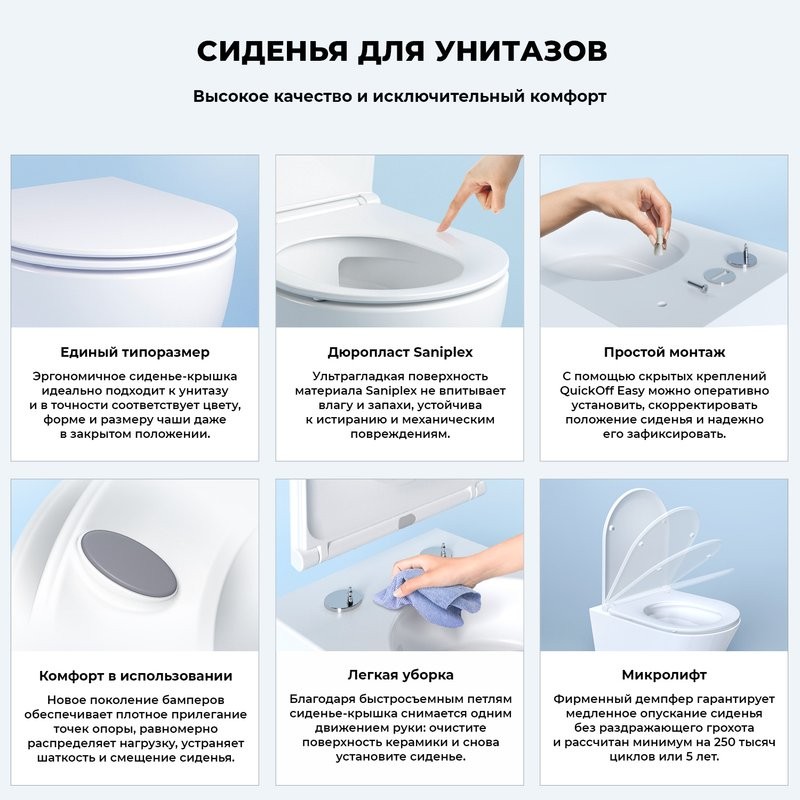 СИДЕНЬЯ ДЛЯ УНИТАЗОВ

Высокое качество и исключительный комфорт

Единый типоразмер

Эргономичное сиденье-крышка идеально подходит к унитазу и в точности соответствует цвету, форме и размеру чаши даже в закрытом положении.

Дюропласт Saniplex

Ультрагладкая поверхность материала Saniplex не впитывает влагу и запахи, устойчива к истиранию и механическим повреждениям.

Простой монтаж

С помощью скрытых креплений QuickOff Easy можно оперативно установить, скорректировать положение сиденья и надежно его зафиксировать.

Комфорт в использовании

Новое поколение бамперов обеспечивает плотное прилегание точек опоры, равномерно распределяет нагрузку, устраняет шаткость и смещение сиденья.

Легкая уборка

Благодаря быстросъемным петлям сиденье-крышка снимается одним движением руки: очистите поверхность керамики и снова установите сиденье.

Микролифт

Фирменный демпфер гарантирует медленное опускание сиденья без раздражающего грохота и рассчитан минимум на 250 тысяч циклов или 5 лет.