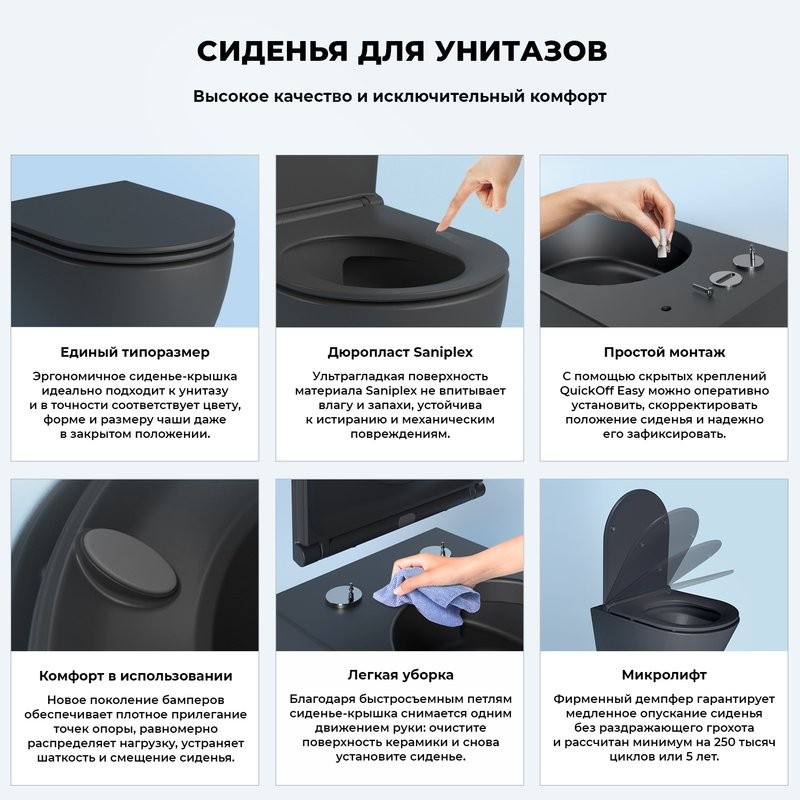 СИДЕНЬЯ ДЛЯ УНИТАЗОВ

Высокое качество и исключительный комфорт

Единый типоразмер

Эргономичное сиденье-крышка идеально подходит к унитазу и в точности соответствует цвету, форме и размеру чаши даже в закрытом положении.

Дюропласт Saniplex

Ультрагладкая поверхность материала Saniplex не впитывает влагу и запахи, устойчива к истиранию и механическим повреждениям.

Простой монтаж

С помощью скрытых креплений QuickOff Easy можно оперативно установить, скорректировать положение сиденья и надежно его зафиксировать.

Комфорт в использовании

Новое поколение бамперов обеспечивает плотное прилегание точек опоры, равномерно распределяет нагрузку, устраняет шаткость и смещение сиденья.

Легкая уборка

Благодаря быстросъемным петлям сиденье-крышка снимается одним движением руки: очистите поверхность керамики и снова установите сиденье.

Микролифт

Фирменный демпфер гарантирует медленное опускание сиденья без раздражающего грохота и рассчитан минимум на 250 тысяч циклов или 5 лет.