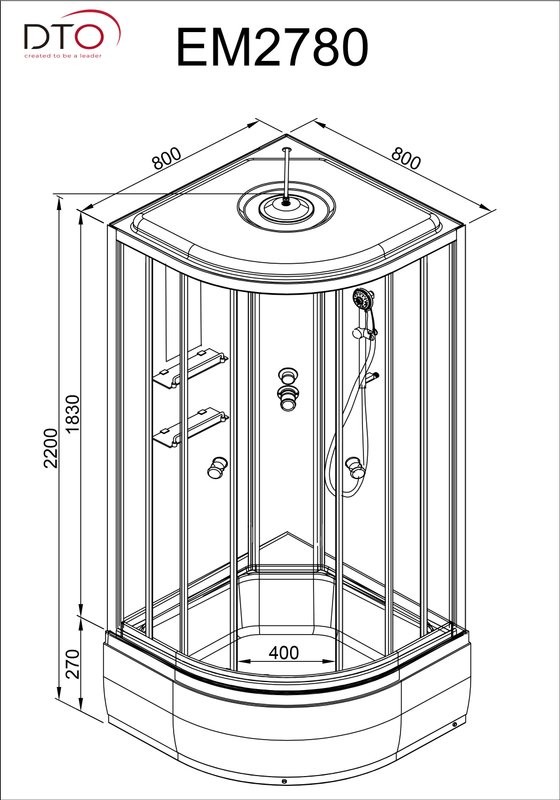 DTO
created to be a leader

EM2780

800

800

2200

1830

270

400