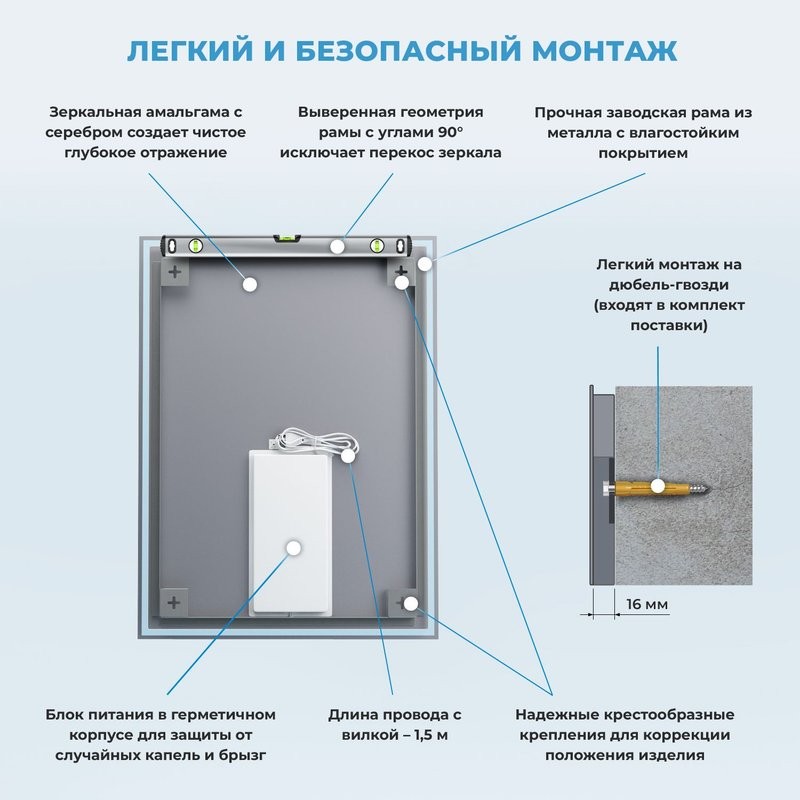 ЛЕГКИЙ И БЕЗОПАСНЫЙ МОНТАЖ

Зеркальная амальгама с серебром создает чистое глубокое отражение

Выверенная геометрия рамы с углами 90° исключает перекос зеркала

Прочная заводская рама из металла с влагостойким покрытием

Легкий монтаж на дюбель-гвозди (входят в комплект поставки)

16 мм

Блок питания в герметичном корпусе для защиты от случайных капель и брызг

Длина провода с вилкой – 1,5 м

Надежные крестообразные крепления для коррекции положения изделия