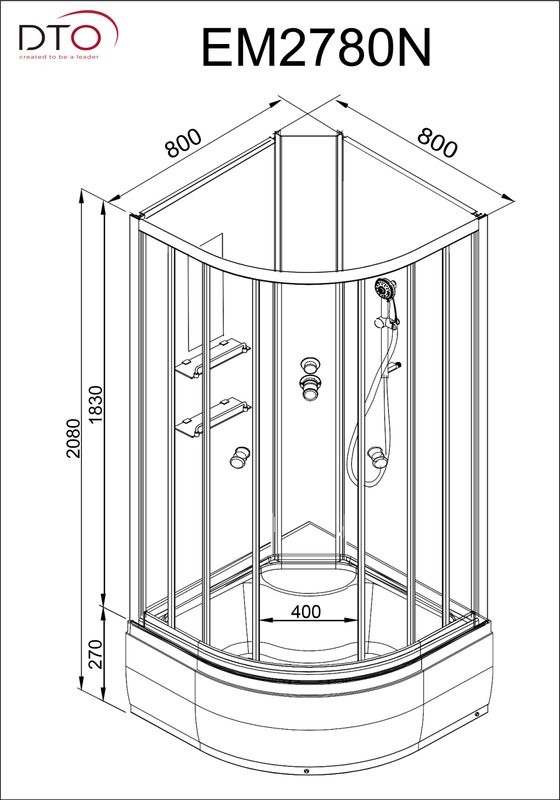 DTO
created to be a leader

EM2780N

800

800

2080

1830

270

400