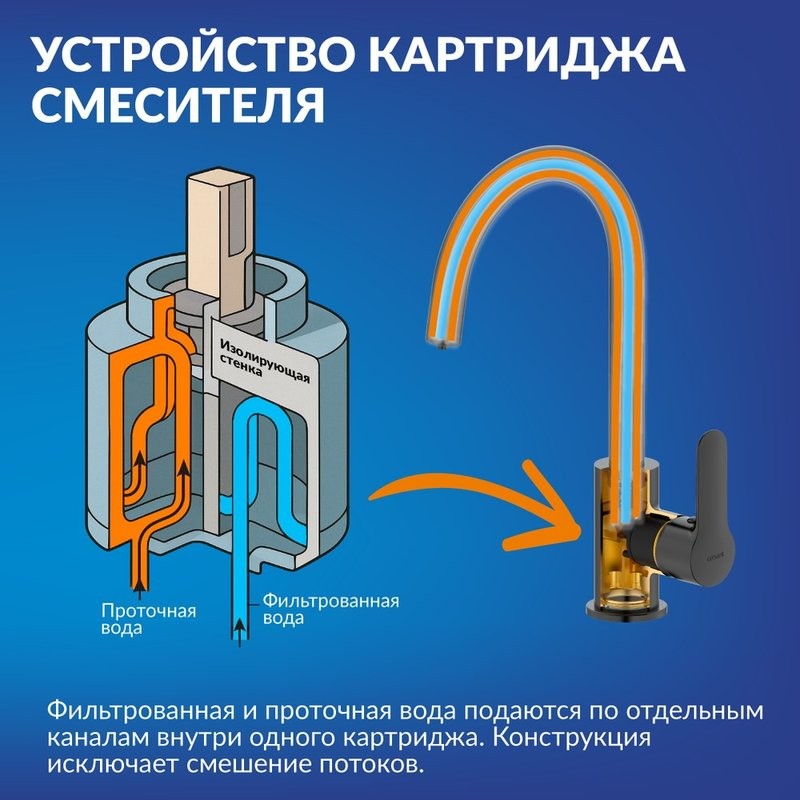 УСТРОЙСТВО КАРТРИДЖА СМЕСИТЕЛЯ

Изолирующая стенка

Проточная вода

Фильтрованная вода

Фильтрованная и проточная вода подаются по отдельным каналам внутри одного картриджа. Конструкция исключает смешение потоков.