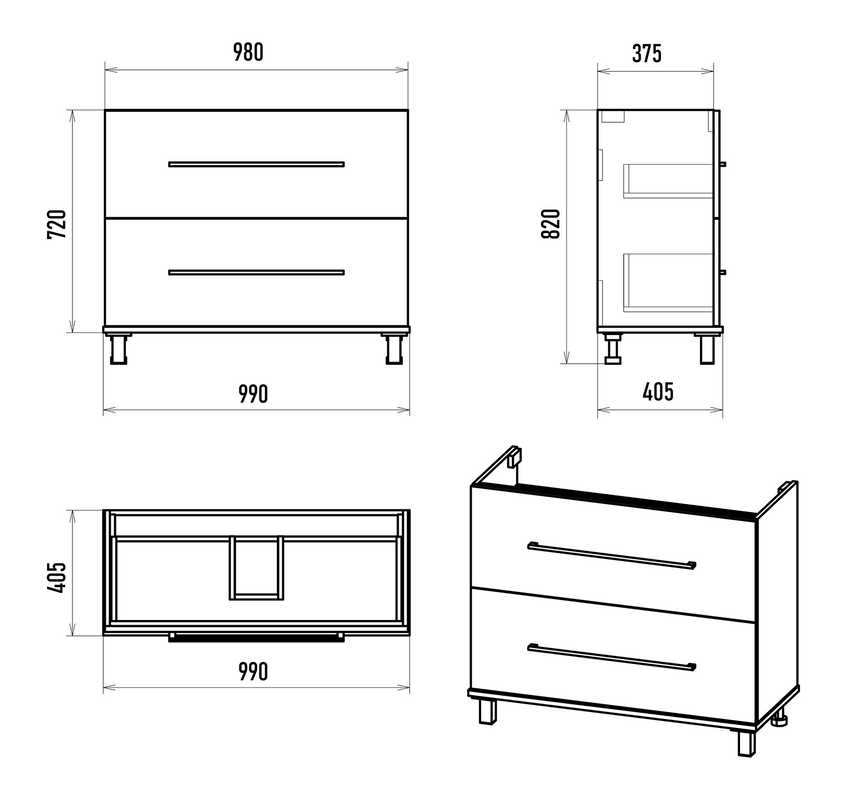 980
720
990
375
820
405
405
990