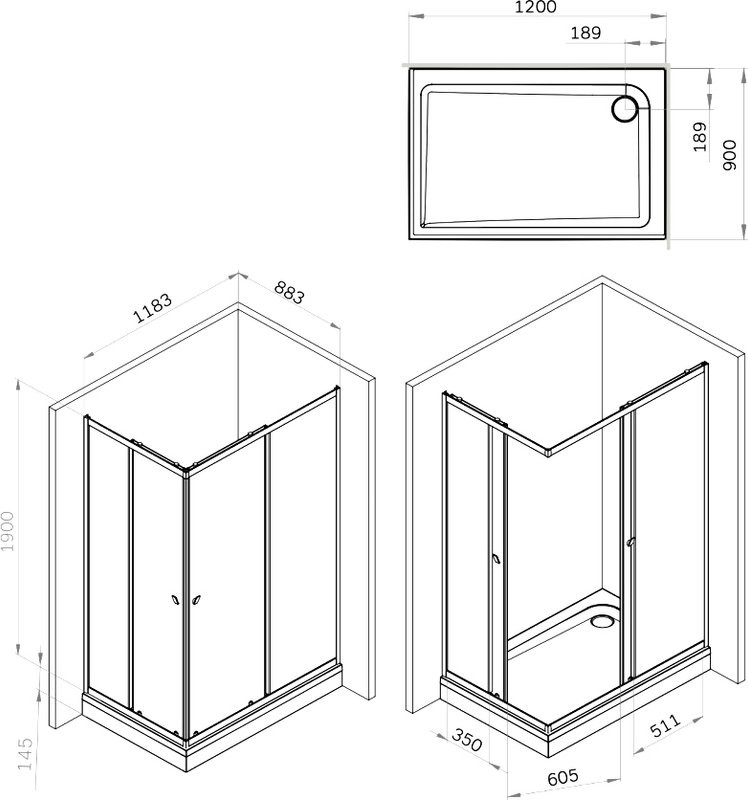 1200
189
189
900
1183
883
1900
145
350
605
511