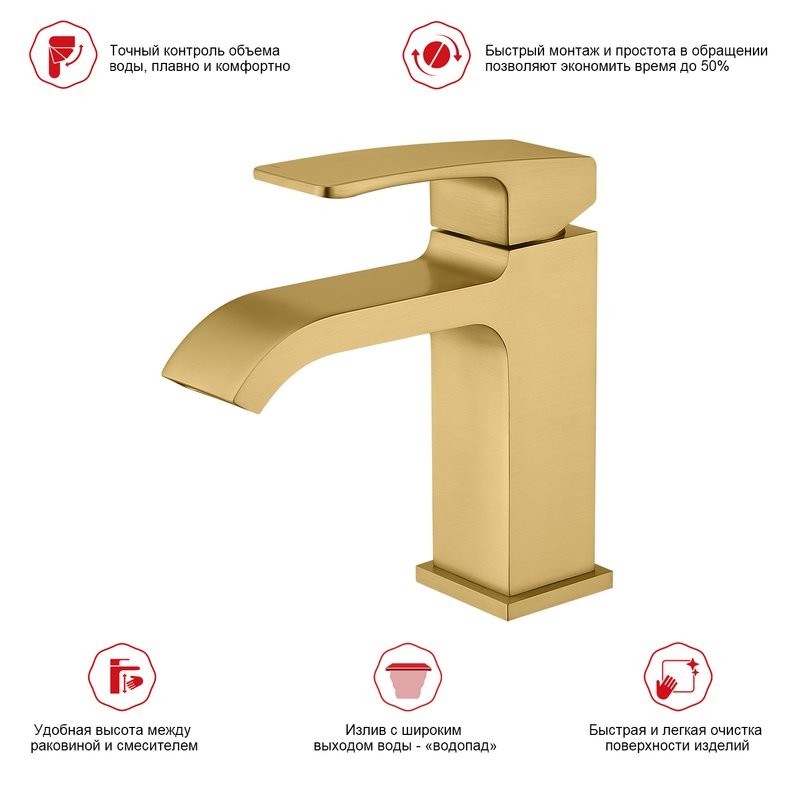 Точный контроль объема воды, плавно и комфортно

Быстрый монтаж и простота в обращении позволяют экономить время до 50%

Удобная высота между раковиной и смесителем

Излив с широким выходом воды - «водопад»

Быстрая и легкая очистка поверхности изделий