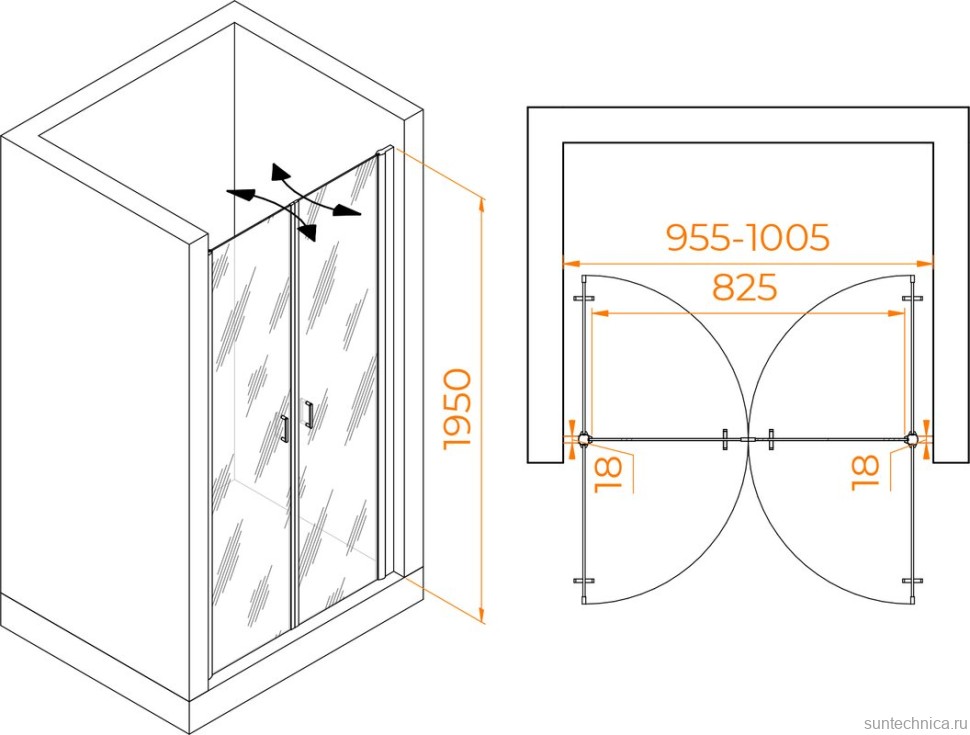 1950

955-1005

825

18

18

suntechnica.ru