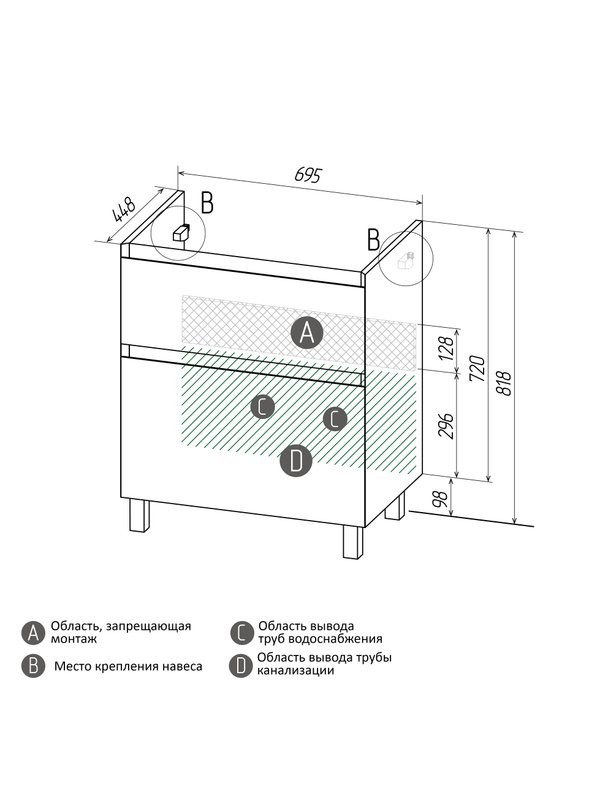 695

448

B

B

A

C

C

D

128

296

98

720

818

A Область, запрещающая монтаж

B Место крепления навеса

C Область вывода труб водоснабжения

D Область вывода трубы канализации