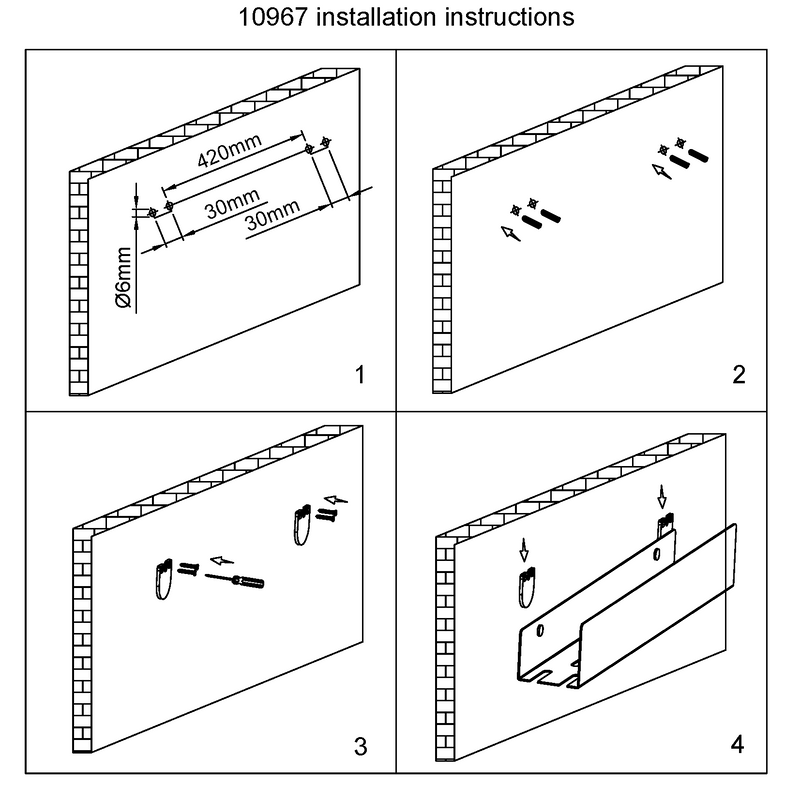 10967 installation instructions

420mm
30mm
30mm
Ø6mm
1

2

3

4