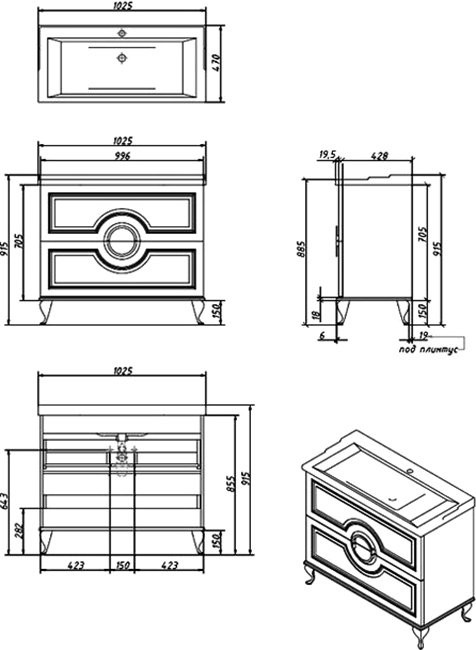 1025
470
1025
996
915
705
150
19,5
428
885
705
915
18
150
6
19
под плинтус
1025
643
282
855
915
150
423
150
423