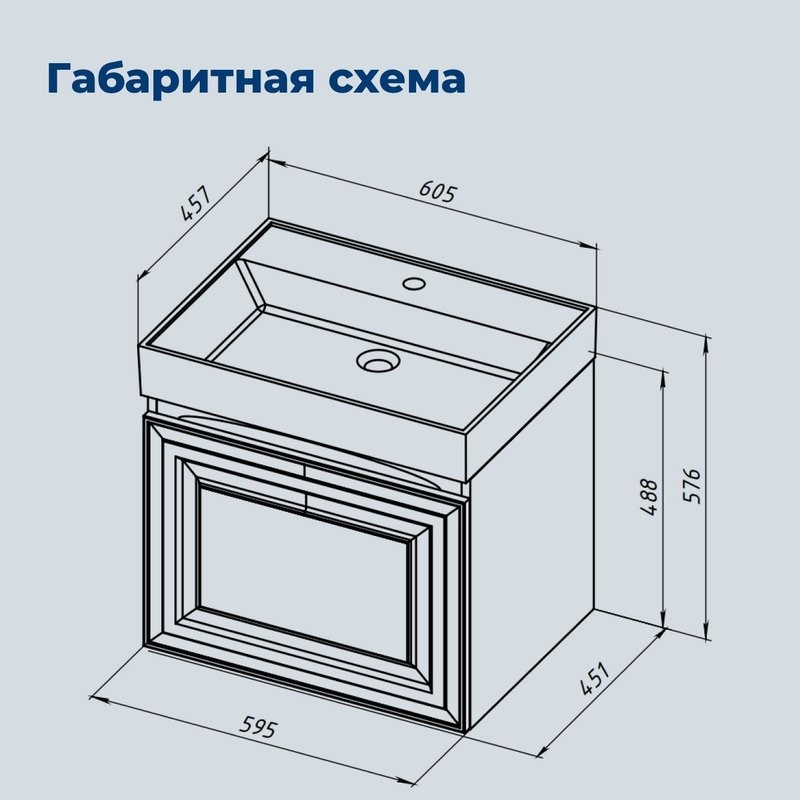 Габаритная схема

457

605

488

576

451

595