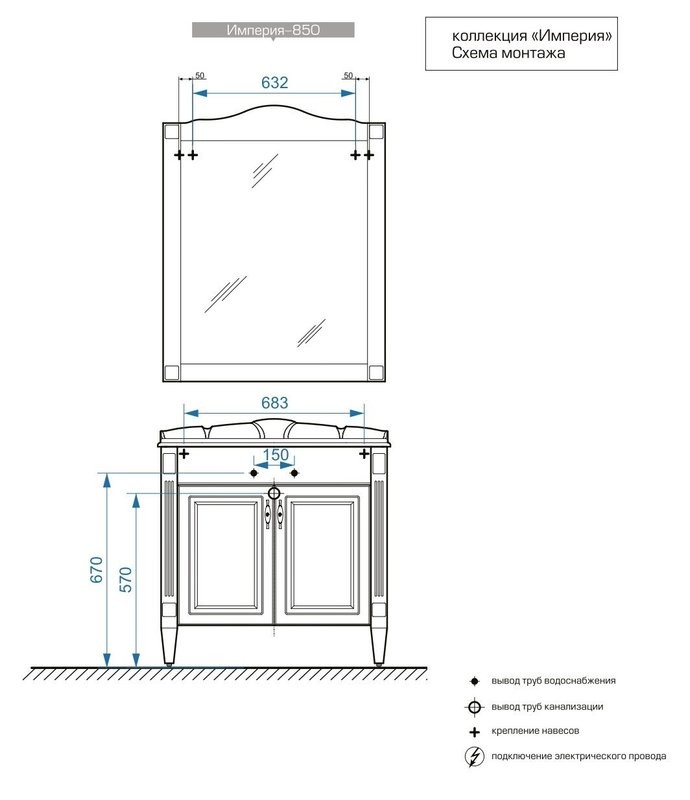 Империя-850

коллекция «Империя»
Схема монтажа

50
632
50

683
150

670
570

вывод труб водоснабжения
вывод труб канализации
крепление навесов
подключение электрического провода