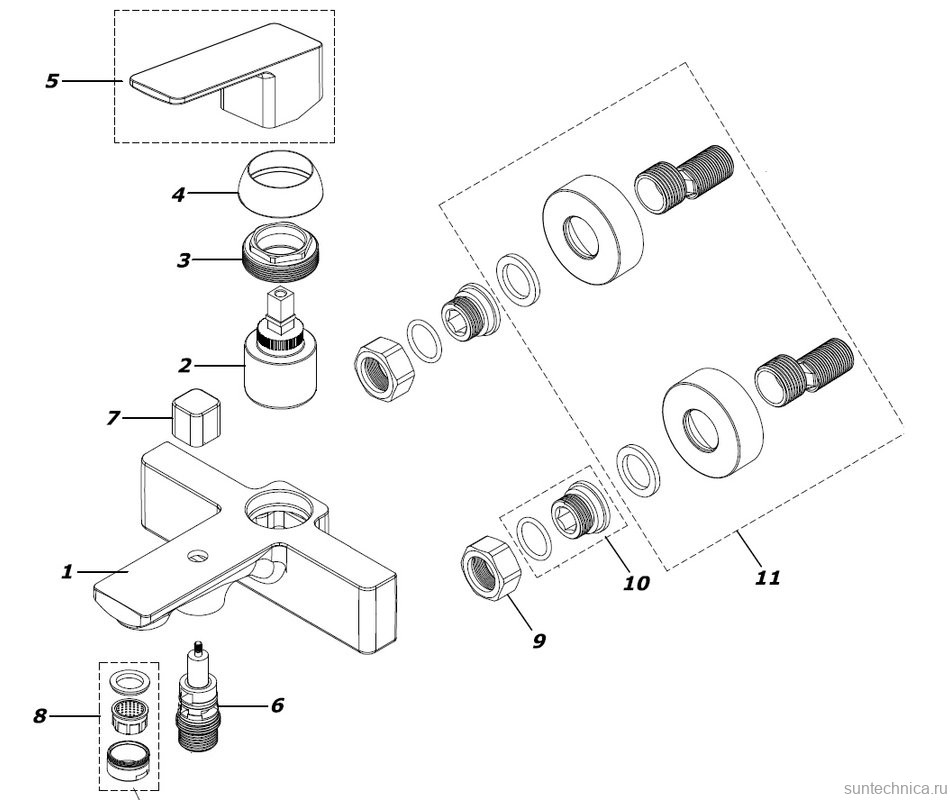 5
4
3
2
7
1
8
6
9
10
11
suntechnica.ru