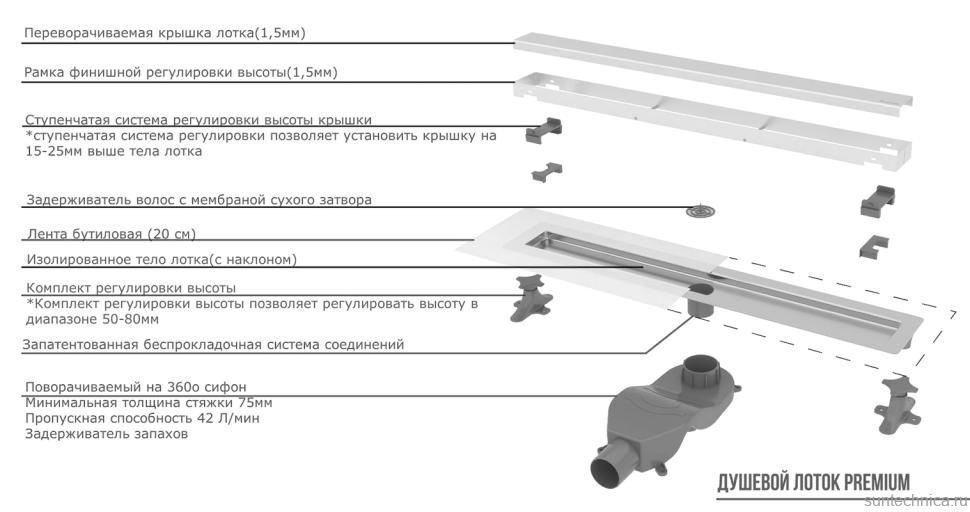 Переворачиваемая крышка лотка(1,5мм)

Рамка финишной регулировки высоты(1,5мм)

Ступенчатая система регулировки высоты крышки
*ступенчатая система регулировки позволяет установить крышку на 15-25мм выше тела лотка

Задерживатель волос с мембраной сухого затвора

Лента бутиловая (20 см)

Изолированное тело лотка(с наклоном)

Комплект регулировки высоты
*Комплект регулировки высоты позволяет регулировать высоту в диапазоне 50-80мм

Запатентованная беспрокладочная система соединений

Поворачиваемый на 360о сифон
Минимальная толщина стяжки 75мм
Пропускная способность 42 Л/мин
Задерживатель запахов

ДУШЕВОЙ ЛОТОК PREMIUM

suntechnica.ru