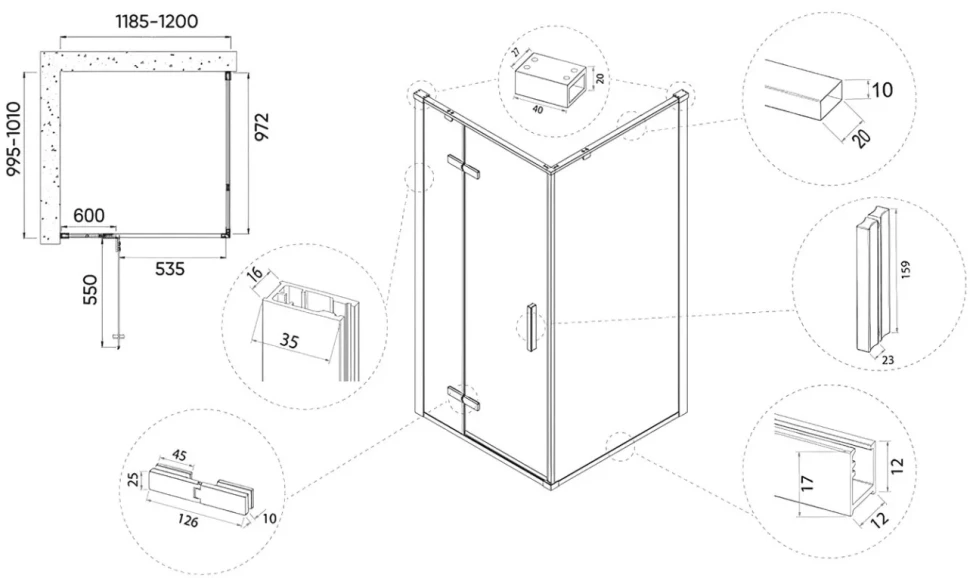 1185-1200

995-1010

972

600

535

550

27

20

40

10

20

16

35

159

23

45

25

126

10

17

12

12