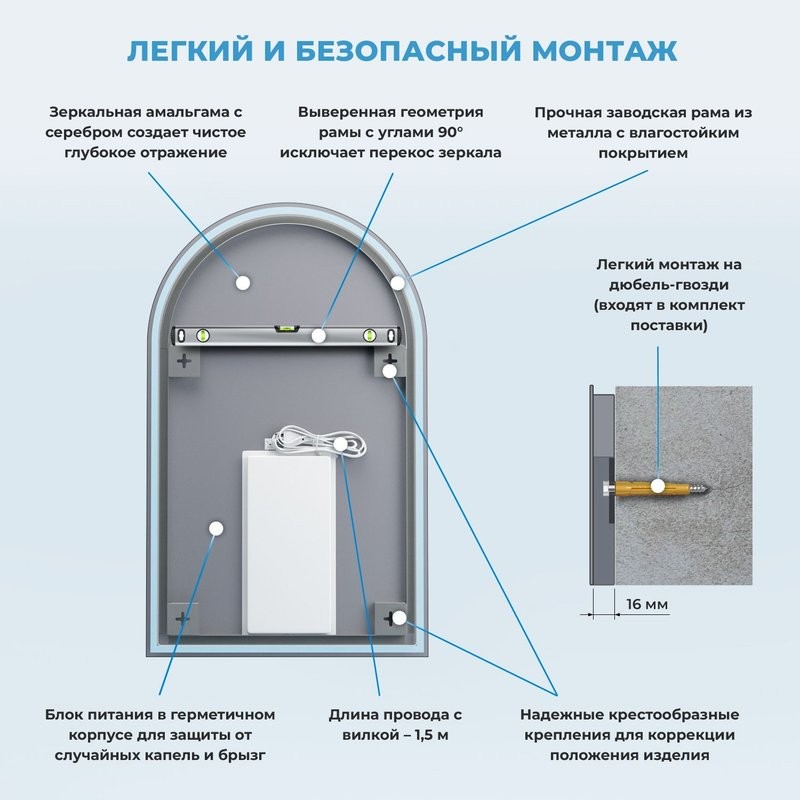 ЛЕГКИЙ И БЕЗОПАСНЫЙ МОНТАЖ

Зеркальная амальгама с серебром создает чистое глубокое отражение

Выверенная геометрия рамы с углами 90° исключает перекос зеркала

Прочная заводская рама из металла с влагостойким покрытием

Легкий монтаж на дюбель-гвозди (входят в комплект поставки)

16 мм

Блок питания в герметичном корпусе для защиты от случайных капель и брызг

Длина провода с вилкой – 1,5 м

Надежные крестообразные крепления для коррекции положения изделия