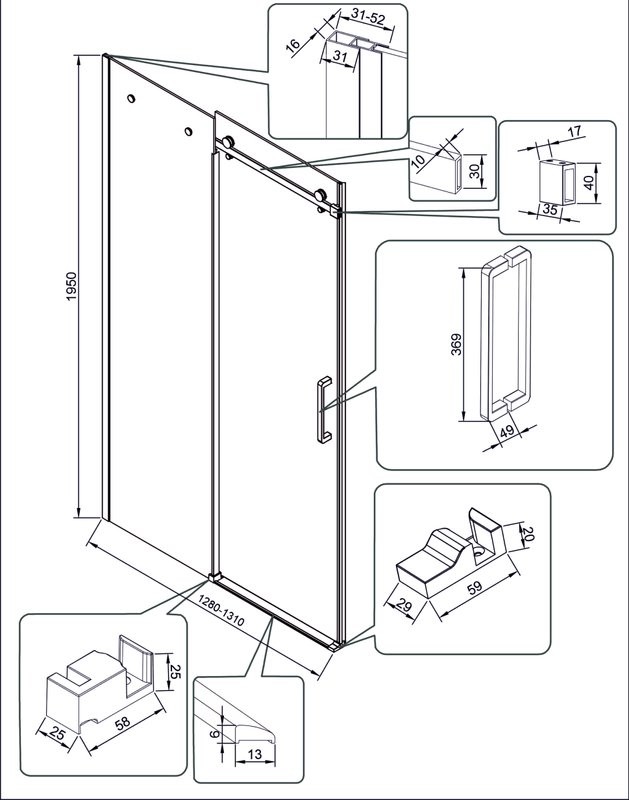 31-52
16
31
10
30
17
40
35
1950
369
49
20
59
29
1280-1310
25
58
25
6
13