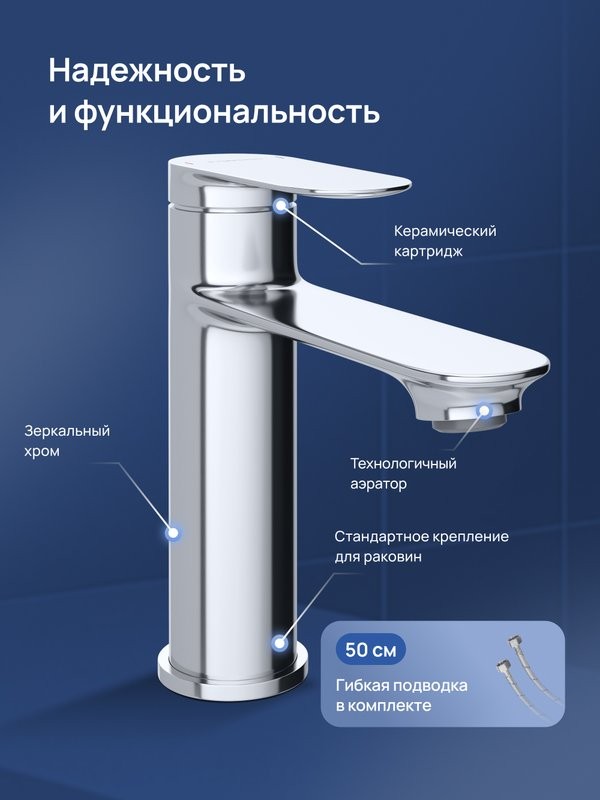 Надежность и функциональность

Керамический картридж

Зеркальный хром

Технологичный аэратор

Стандартное крепление для раковин

50 см

Гибкая подводка в комплекте