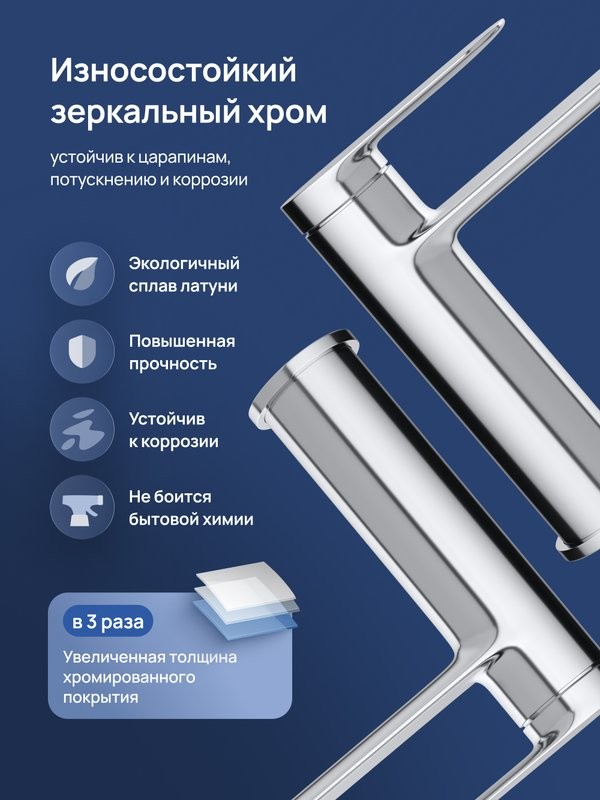 Износостойкий зеркальный хром

устойчив к царапинам, потускнению и коррозии

Экологичный сплав латуни

Повышенная прочность

Устойчив к коррозии

Не боится бытовой химии

в 3 раза

Увеличенная толщина хромированного покрытия